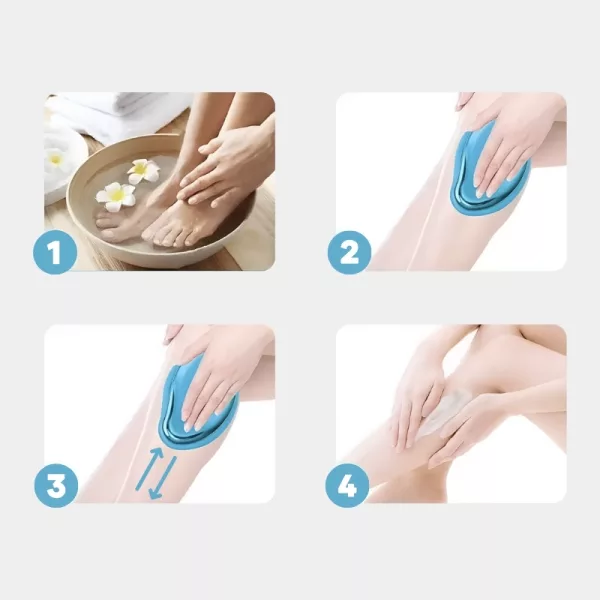 1

2

3

4